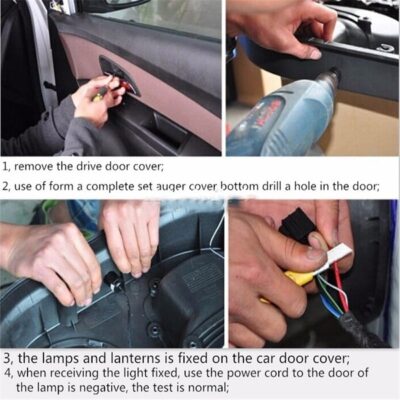 1, remove the drive door cover;

2, use of form a complete set auger cover bottom drill a hole in the door;

3, the lamps and lanterns is fixed on the car door cover;

4, when receiving the light fixed, use the power cord to the door of the lamp is negative, the test is normal;